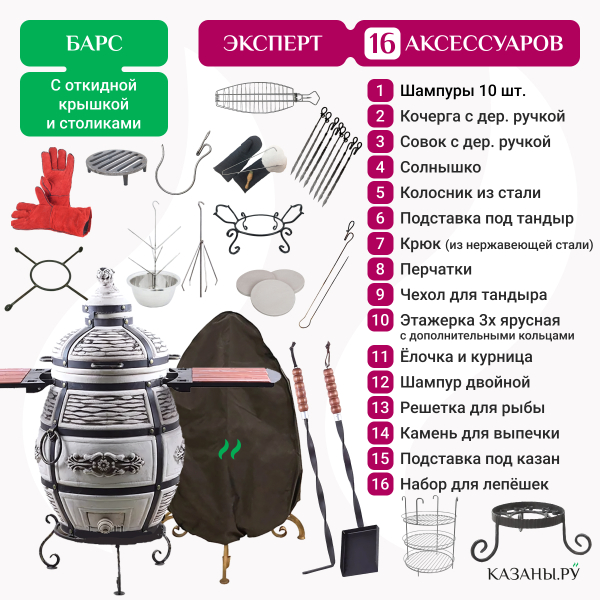 БАРС

С откидной крышкой и столиками

ЭКСПЕРТ 16 АКСЕССУАРОВ

1 Шампуры 10 шт.
2 Кочерга с дер. ручкой
3 Совок с дер. ручкой
4 Солнышко
5 Колосник из стали
6 Подставка под тандыр
7 Крюк (из нержавеющей стали)
8 Перчатки
9 Чехол для тандыра
10 Этажерка 3х ярусная с дополнительными кольцами
11 Ёлочка и курница
12 Шампур двойной
13 Решетка для рыбы
14 Камень для выпечки
15 Подставка под казан
16 Набор для лепёшек

КАЗАНЫ.РУ